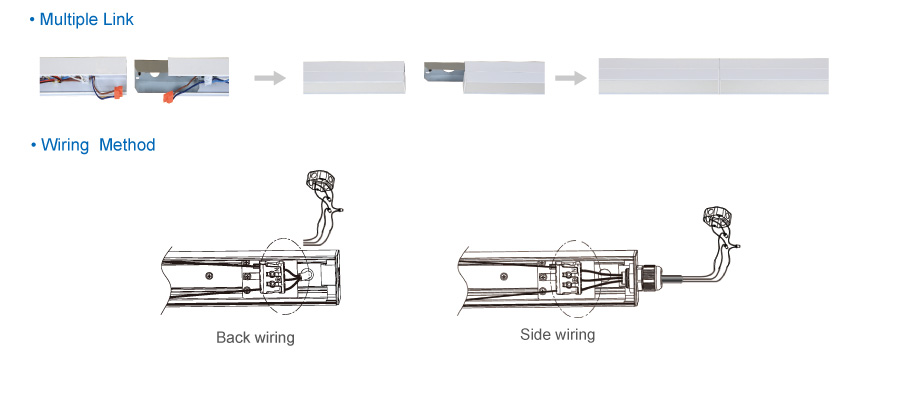 • Multiple Link

• Wiring Method

Back wiring

Side wiring